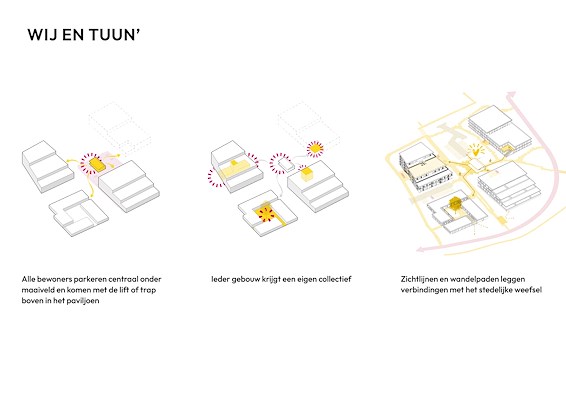 WIJ EN TUUN'

Alle bewoners parkeren centraal onder maaiveld en komen met de lift of trap boven in het paviljoen

Ieder gebouw krijgt een eigen collectief

Zichtlijnen en wandelpaden leggen verbindingen met het stedelijke weefsel