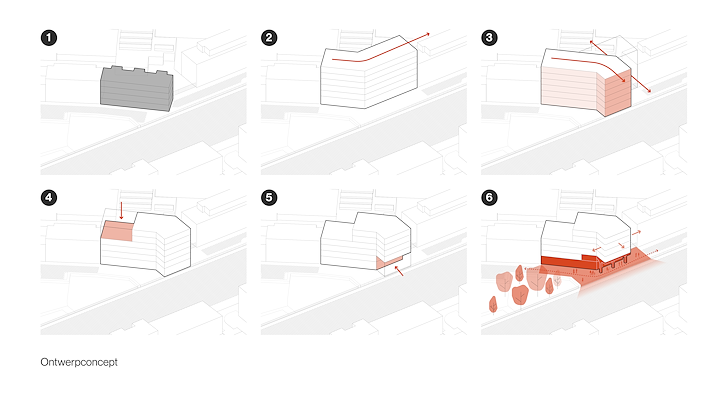 1
2
3
4
5
6

Ontwerpconcept