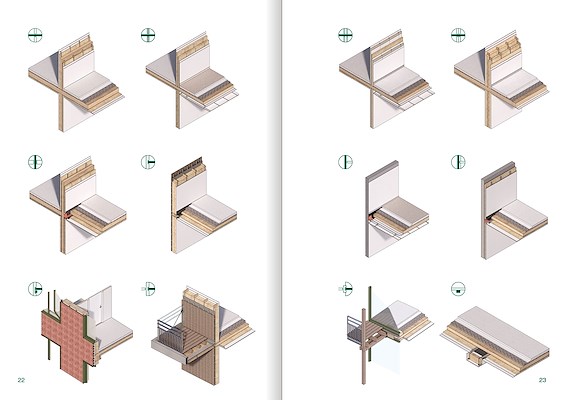 22

23