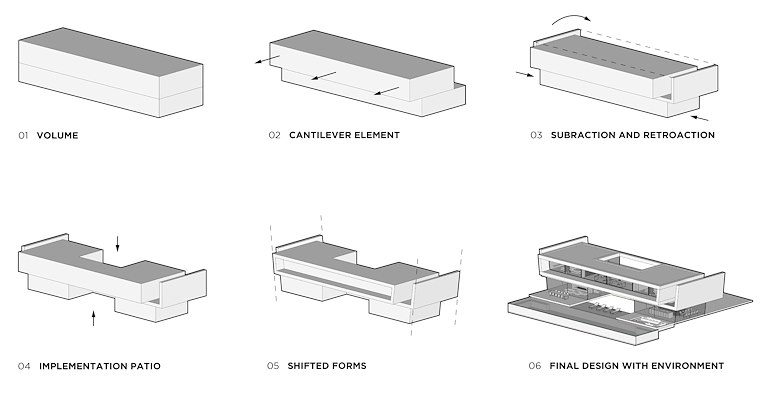 01 VOLUME

02 CANTILEVER ELEMENT

03 SUBRACTION AND RETROACTION

04 IMPLEMENTATION PATIO

05 SHIFTED FORMS

06 FINAL DESIGN WITH ENVIRONMENT