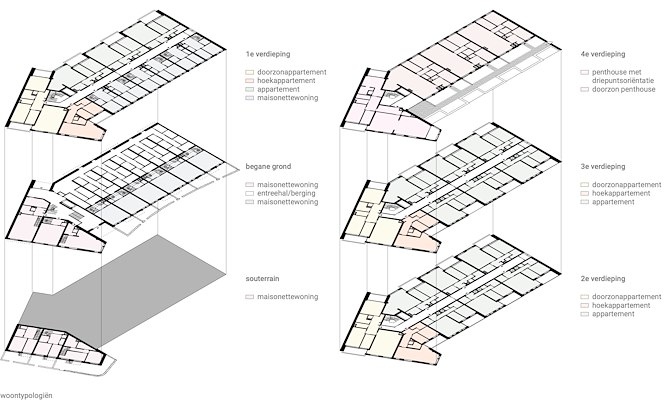 1e verdieping

doorzonappartement
hoekappartement
appartement
maisonettewoning

begane grond

maisonettewoning
entreehal/berging
maisonettewoning

souterrain

maisonettewoning

4e verdieping

penthouse met driepuntsoriëntatie
doorzon penthouse

3e verdieping

doorzonappartement
hoekappartement
appartement

2e verdieping

doorzonappartement
hoekappartement
appartement

woontypologiën