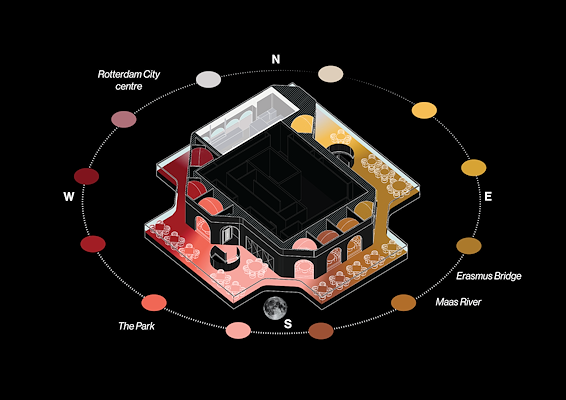 N

Rotterdam City centre

W

E

Erasmus Bridge

Maas River

The Park

S