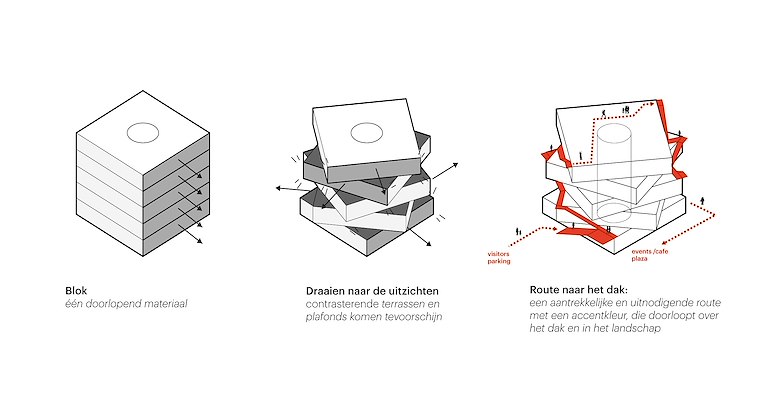 visitors parking

events /cafe plaza

Blok
één doorlopend materiaal

Draaien naar de uitzichten
contrasterende terrassen en plafonds komen tevoorschijn

Route naar het dak:
een aantrekkelijke en uitnodigende route met een accentkleur, die doorloopt over het dak en in het landschap