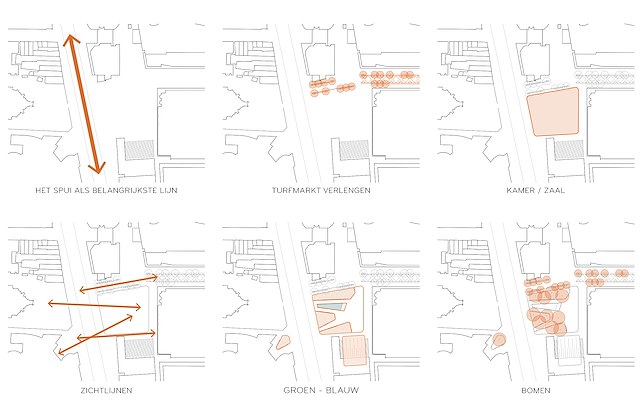 HET SPUI ALS BELANGRIJKSTE LIJN

TURFMARKT VERLENGEN

KAMER / ZAAL

ZICHTLIJNEN

GROEN - BLAUW

BOMEN