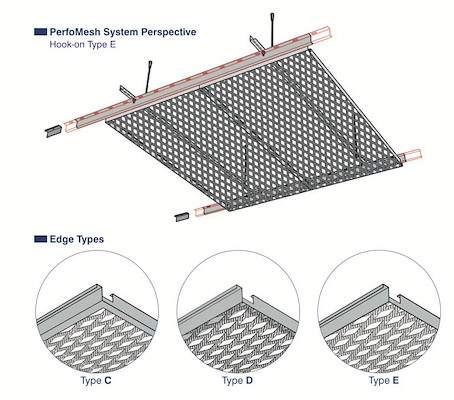 PerfoMesh System Perspective
Hook-on Type E

Edge Types

Type C

Type D

Type E