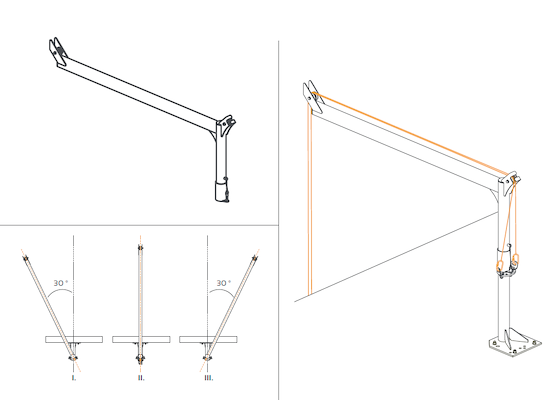 30 °

30 °

I.

II.

III.