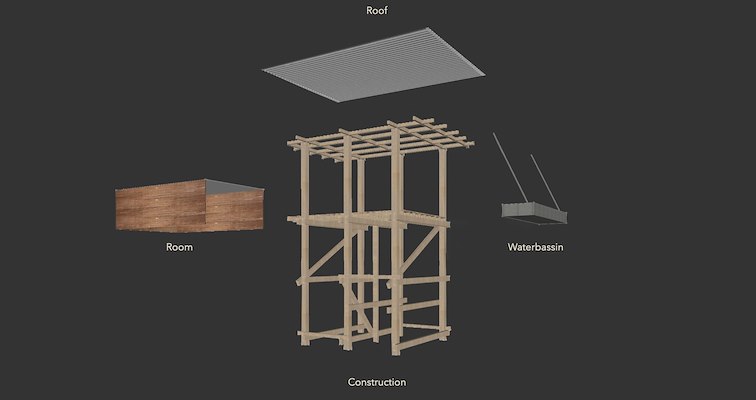 Roof

Room

Waterbassin

Construction