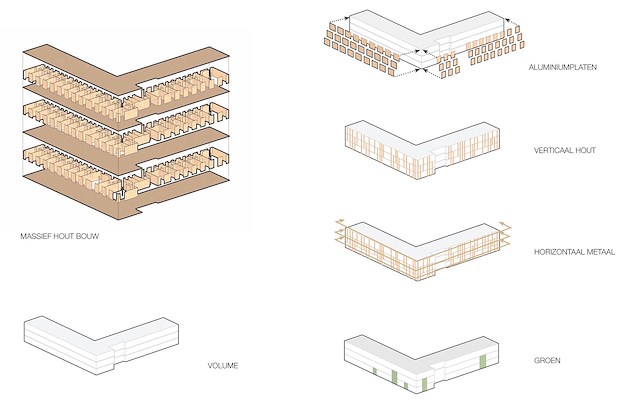 MASSIEF HOUT BOUW

VOLUME

ALUMINIUMPLATEN

VERTICAAL HOUT

HORIZONTAAL METAAL

GROEN