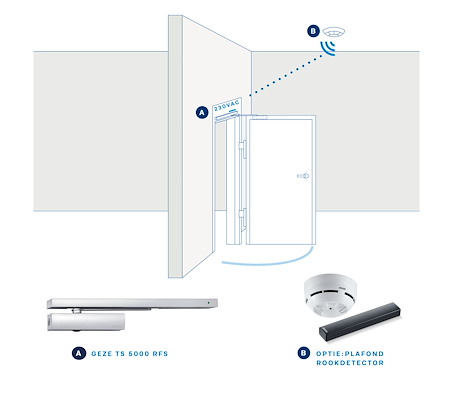 B

A 230VAC

A GEZE TS 5000 RFS

B OPTIE:PLAFOND ROOKDETECTOR