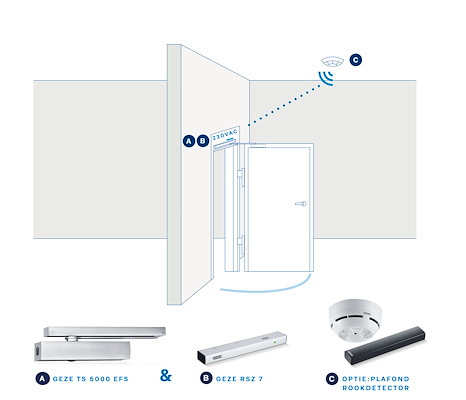 C

A B 230VAC

A GEZE TS 5000 EFS

&

B GEZE RSZ 7

C OPTIE:PLAFOND ROOKDETECTOR