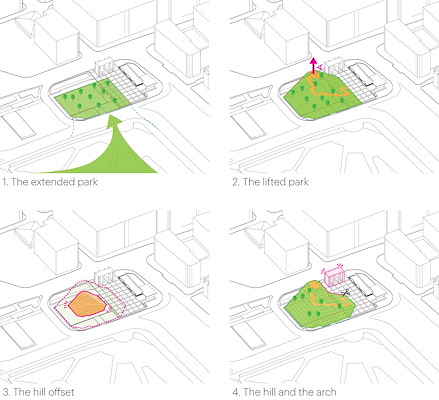 1. The extended park

2. The lifted park

3. The hill offset

4. The hill and the arch