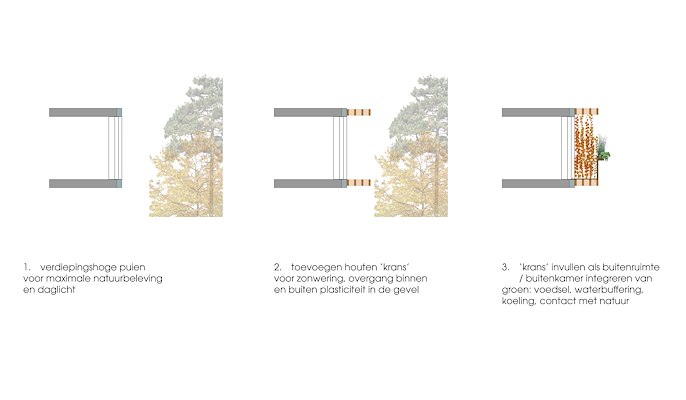 1. verdiepingshoge puien voor maximale natuurbeleving en daglicht

2. toevoegen houten 'krans' voor zonwering, overgang binnen en buiten plasticiteit in de gevel

3. 'krans' invullen als buitenruimte / buitenkamer integreren van groen: voedsel, waterbuffering, koeling, contact met natuur