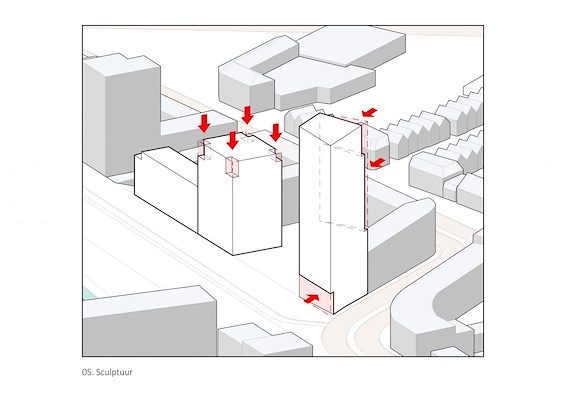 05. Sculptuur