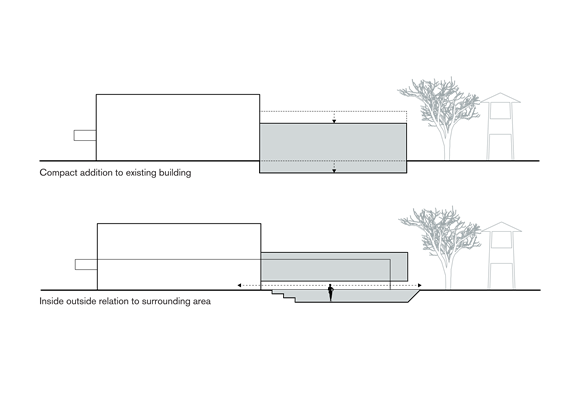 Compact addition to existing building

Inside outside relation to surrounding area