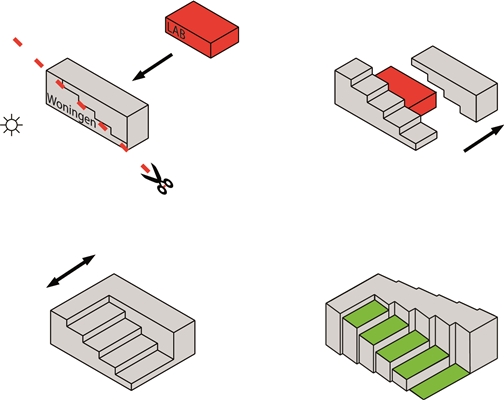 LAB

Woningen