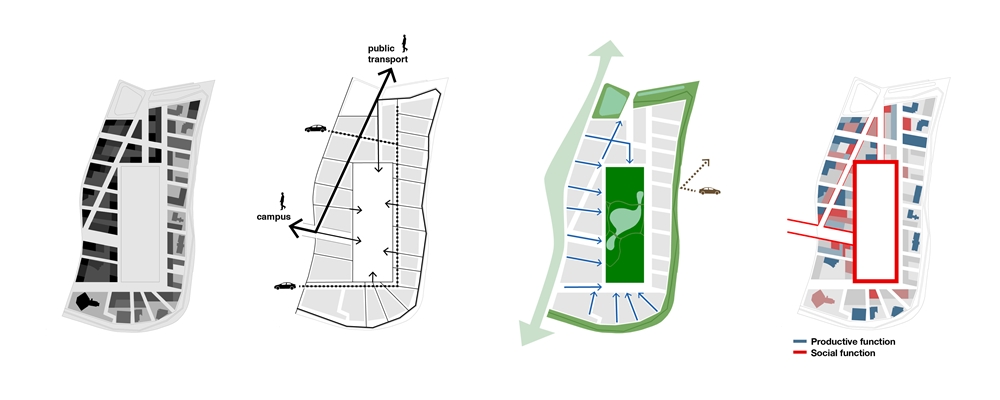 public transport

campus

Productive function
Social function