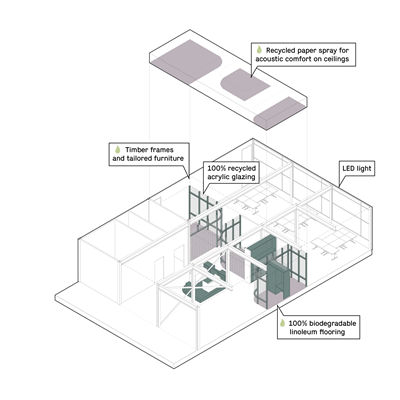 Recycled paper spray for acoustic comfort on ceilings

Timber frames and tailored furniture

100% recycled acrylic glazing

LED light

100% biodegradable linoleum flooring