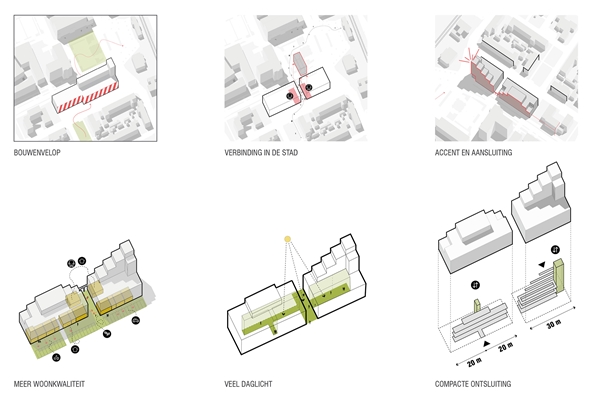 BOUWENVELOP

VERBINDING IN DE STAD

ACCENT EN AANSLUITING

MEER WOONKWALITEIT

VEEL DAGLICHT

20 m

20 m

30 m

COMPACTE ONTSLUITING