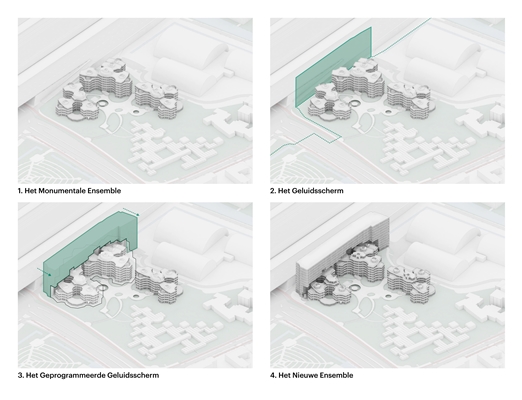 1. Het Monumentale Ensemble

2. Het Geluidsscherm

3. Het Geprogrammeerde Geluidsscherm

4. Het Nieuwe Ensemble