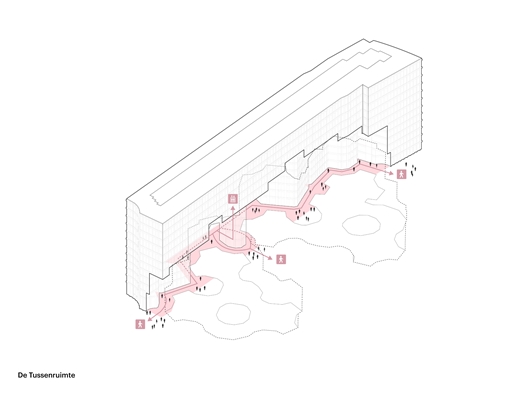 De Tussenruimte