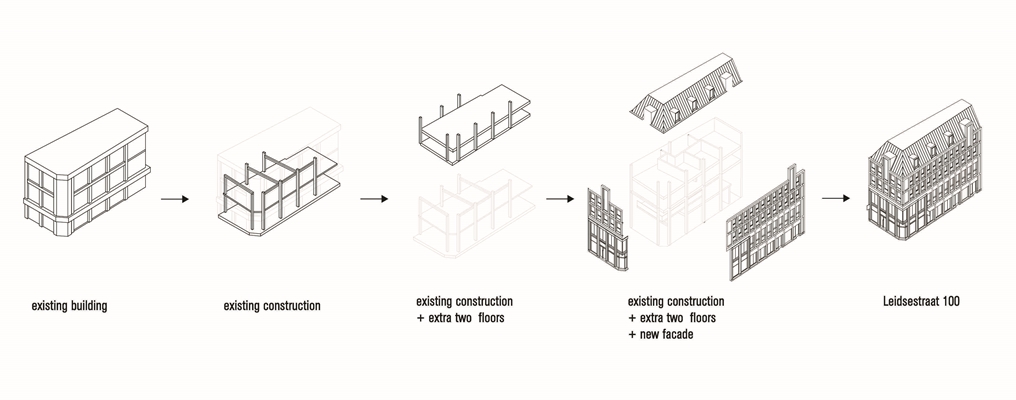 existing building

existing construction

existing construction
+ extra two floors

existing construction
+ extra two floors
+ new facade

Leidsestraat 100