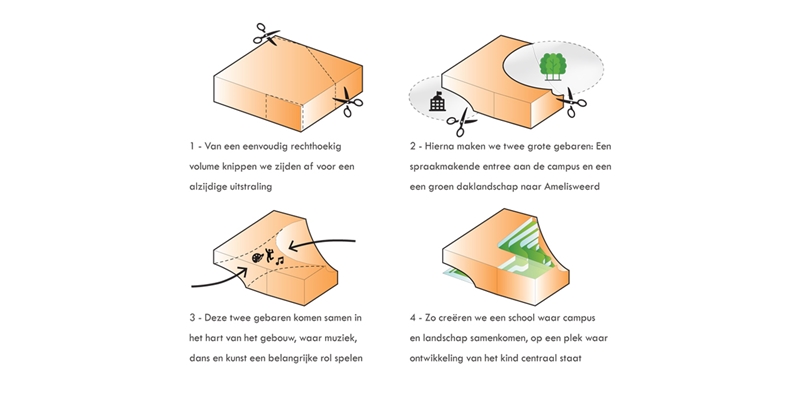 1 - Van een eenvoudig rechthoekig volume knippen we zijden af voor een alzijdige uitstraling

2 - Hierna maken we twee grote gebaren: Een spraakmakende entree aan de campus en een een groen daklandschap naar Amelisweerd

3 - Deze twee gebaren komen samen in het hart van het gebouw, waar muziek, dans en kunst een belangrijke rol spelen

4 - Zo creëren we een school waar campus en landschap samenkomen, op een plek waar ontwikkeling van het kind centraal staat