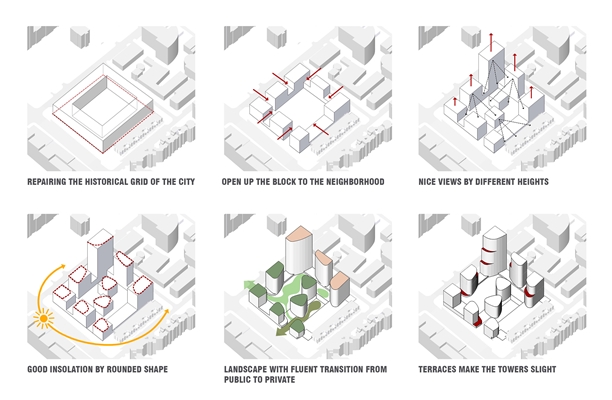 REPAIRING THE HISTORICAL GRID OF THE CITY

OPEN UP THE BLOCK TO THE NEIGHBORHOOD

NICE VIEWS BY DIFFERENT HEIGHTS

GOOD INSOLATION BY ROUNDED SHAPE

LANDSCAPE WITH FLUENT TRANSITION FROM PUBLIC TO PRIVATE

TERRACES MAKE THE TOWERS SLIGHT