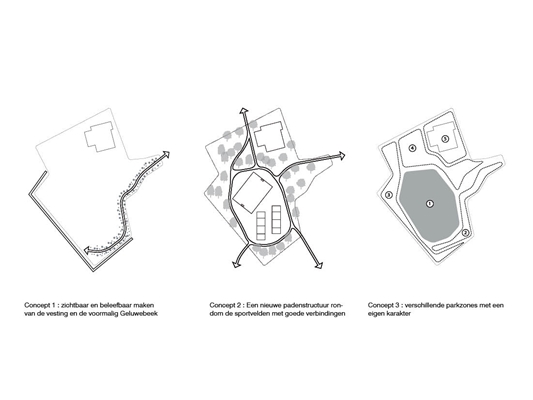 4

3

3

1

2

Concept 1 : zichtbaar en beleefbaar maken van de vesting en de voormalig Geluwebeek

Concept 2 : Een nieuwe padenstructuur rondom de sportvelden met goede verbindingen

Concept 3 : verschillende parkzones met een eigen karakter