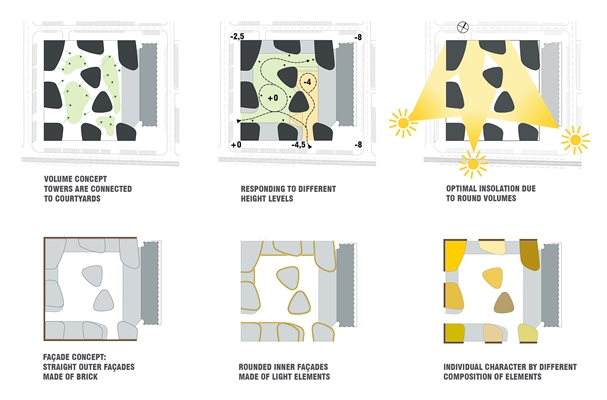 VOLUME CONCEPT
TOWERS ARE CONNECTED
TO COURTYARDS

-2,5
-8
-4
+0
+0
-4,5
-8

RESPONDING TO DIFFERENT
HEIGHT LEVELS

OPTIMAL INSOLATION DUE
TO ROUND VOLUMES

FAÇADE CONCEPT:
STRAIGHT OUTER FAÇADES
MADE OF BRICK

ROUNDED INNER FAÇADES
MADE OF LIGHT ELEMENTS

INDIVIDUAL CHARACTER BY DIFFERENT
COMPOSITION OF ELEMENTS