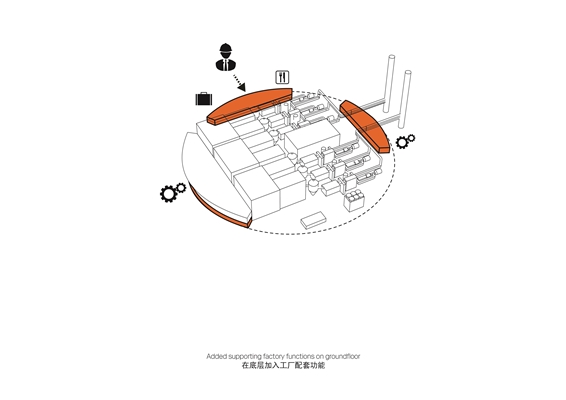 Added supporting factory functions on groundfloor
在底层加入工厂配套功能