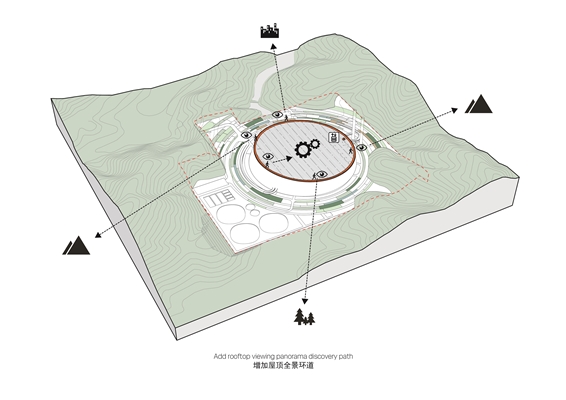 Add rooftop viewing panorama discovery path
增加屋顶全景环道