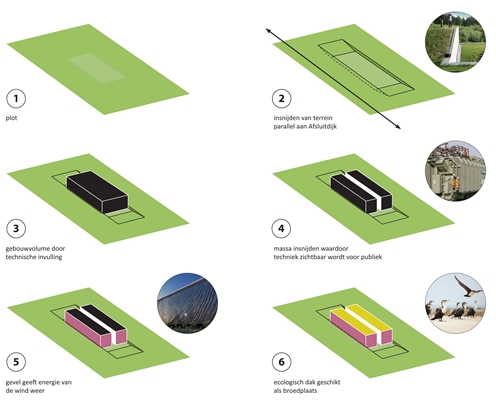 1

plot

2

insnijden van terrein parallel aan Afsluitdijk

3

gebouwvolume door technische invulling

4

massa insnijden waardoor techniek zichtbaar wordt voor publiek

5

gevel geeft energie van de wind weer

6

ecologisch dak geschikt als broedplaats