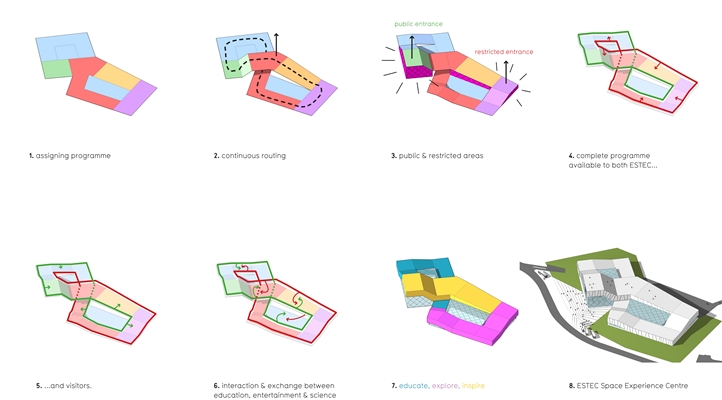 public entrance

restricted entrance

1. assigning programme

2. continuous routing

3. public & restricted areas

4. complete programme available to both ESTEC...

5. ...and visitors.

6. interaction & exchange between education, entertainment & science

7. educate, explore, inspire

8. ESTEC Space Experience Centre