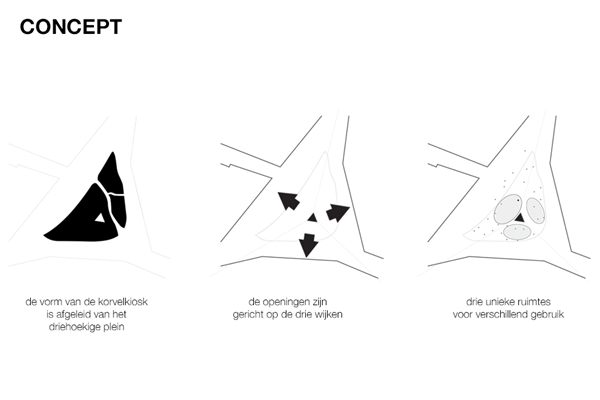 CONCEPT

de vorm van de korvelkiosk is afgeleid van het driehoekige plein

de openingen zijn gericht op de drie wijken

drie unieke ruimtes voor verschillend gebruik