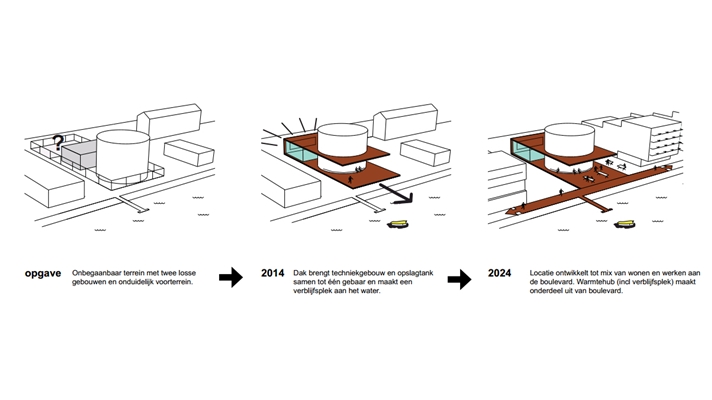 ?

opgave Onbegaanbaar terrein met twee losse gebouwen en onduidelijk voorterrein.

2014 Dak brengt techniekgebouw en opslagtank samen tot één gebaar en maakt een verblijfsplek aan het water.

2024 Locatie ontwikkelt tot mix van wonen en werken aan de boulevard. Warmtehub (incl verblijfsplek) maakt onderdeel uit van boulevard.