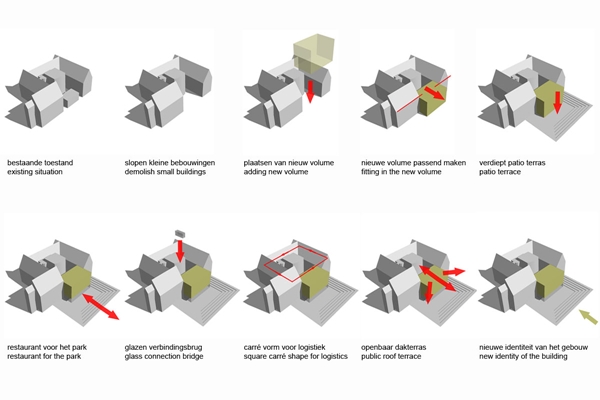 bestaande toestand
existing situation

slopen kleine bebouwingen
demolish small buildings

plaatsen van nieuw volume
adding new volume

nieuwe volume passend maken
fitting in the new volume

verdiept patio terras
patio terrace

restaurant voor het park
restaurant for the park

glazen verbindingsbrug
glass connection bridge

carré vorm voor logistiek
square carré shape for logistics

openbaar dakterras
public roof terrace

nieuwe identiteit van het gebouw
new identity of the building