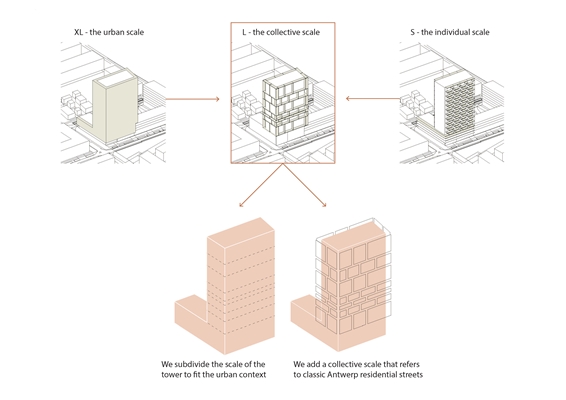 XL - the urban scale

L - the collective scale

S - the individual scale

We subdivide the scale of the tower to fit the urban context

We add a collective scale that refers to classic Antwerp residential streets