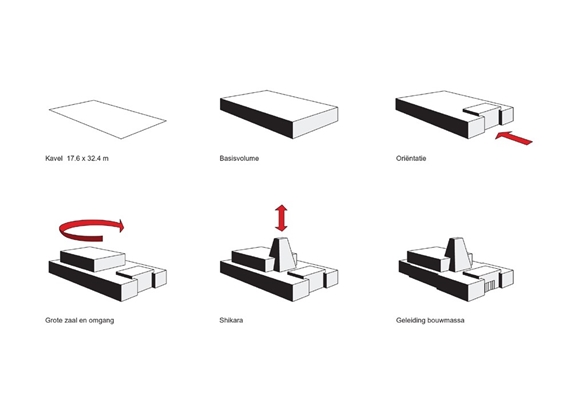 Kavel 17.6 x 32.4 m

Basisvolume

Oriëntatie

Grote zaal en omgang

Shikara

Geleiding bouwmassa