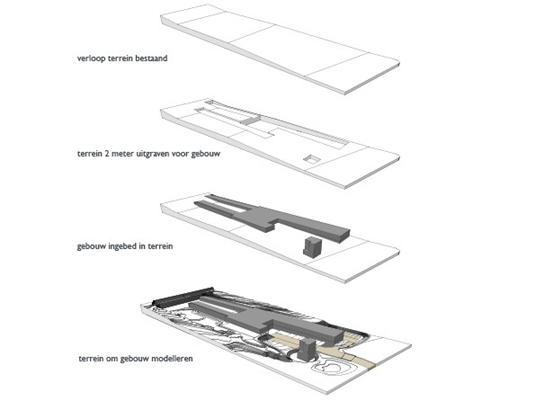 verloop terrein bestaand

terrein 2 meter uitgraven voor gebouw

gebouw ingebed in terrein

terrein om gebouw modelleren