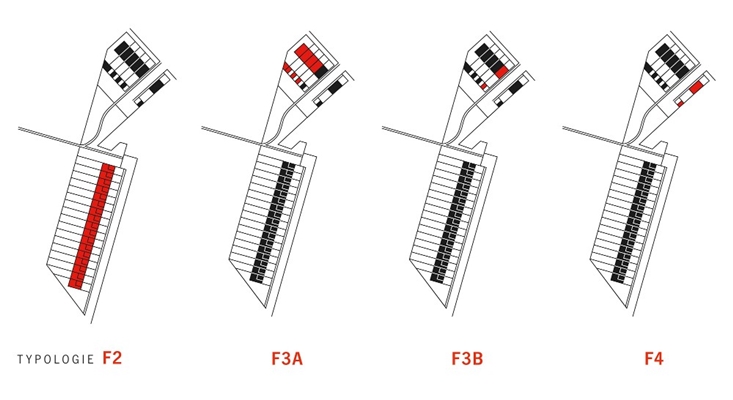 TYPOLOGIE F2

F3A

F3B

F4