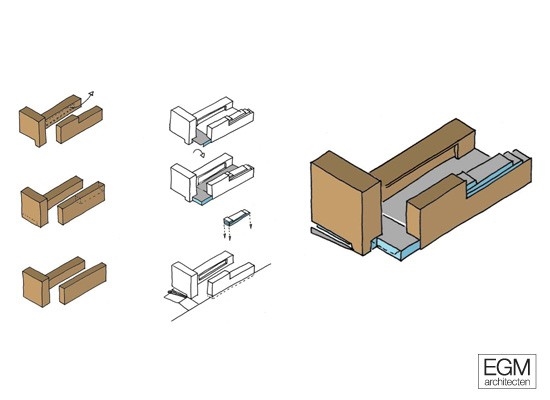 EGM
architecten