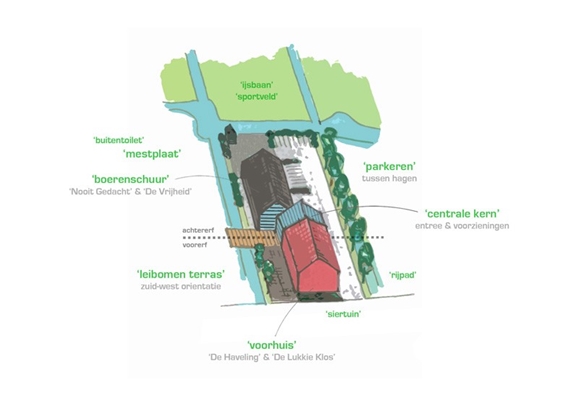 'ijsbaan'
'sportveld'

'buitentoilet'
'mestplaat'

'boerenschuur'
'Nooit Gedacht' & 'De Vrijheid'

'parkeren'
tussen hagen

'centrale kern'
entree & voorzieningen

achtererf
voorerf

'leibomen terras'
zuid-west orientatie

'rijpad'

'siertuin'

'voorhuis'
'De Haveling' & 'De Lukkie Klos'