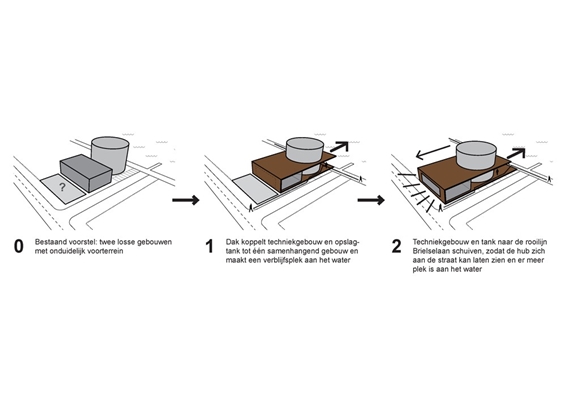 ?

0 Bestaand voorstel: twee losse gebouwen met onduidelijk voorterrein

1 Dak koppelt techniekgebouw en opslagtank tot één samenhangend gebouw en maakt een verblijfsplek aan het water

2 Techniekgebouw en tank naar de rooilijn Brielselaan schuiven, zodat de hub zich aan de straat kan laten zien en er meer plek is aan het water