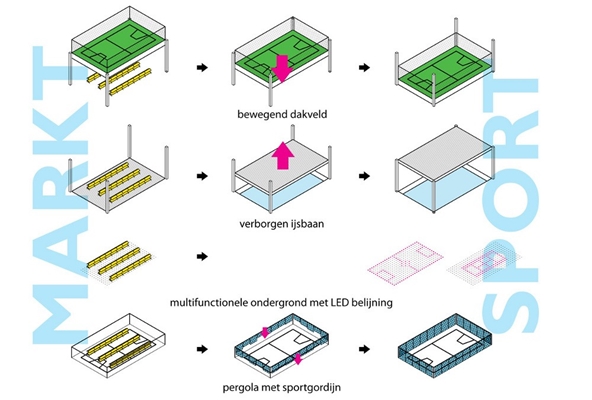 MARKT

bewegend dakveld

verborgen ijsbaan

multifunctionele ondergrond met LED belijning

pergola met sportgordijn

SPORT