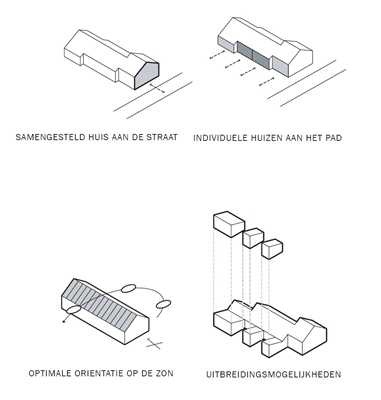 SAMENGESTELD HUIS AAN DE STRAAT

INDIVIDUELE HUIZEN AAN HET PAD

OPTIMALE ORIENTATIE OP DE ZON

UITBREIDINGSMOGELIJKHEDEN