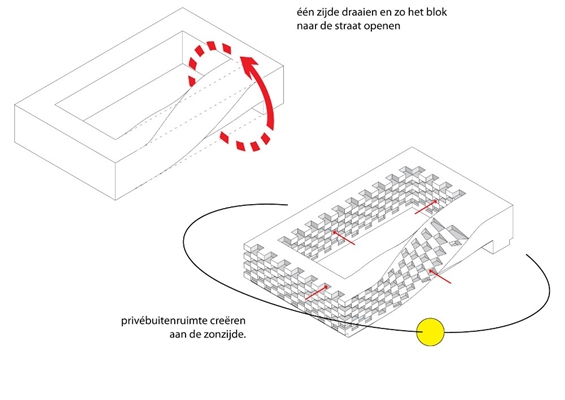 één zijde draaien en zo het blok naar de straat openen

privébuitenruimte creëren aan de zonzijde.