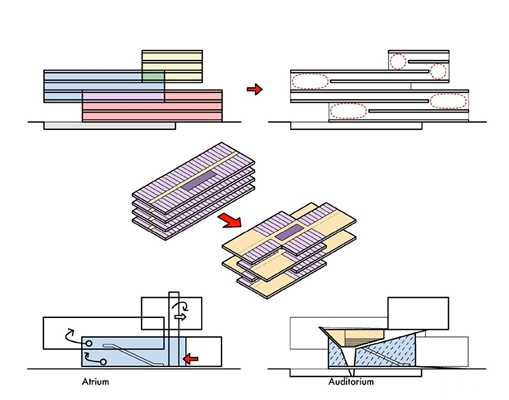 Atrium

Auditorium