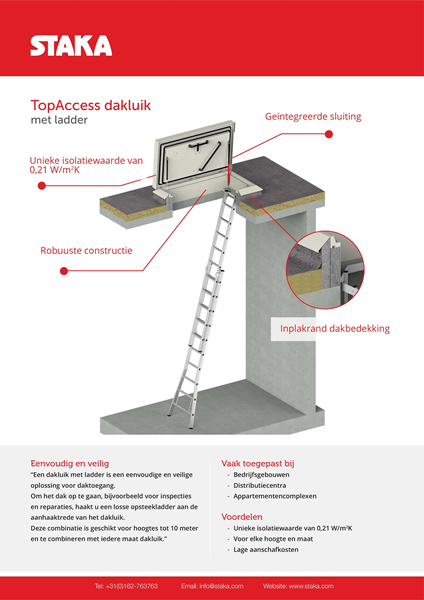 STAKA

TopAccess dakluik
met ladder

Geïntegreerde sluiting

Unieke isolatiewaarde van 0,21 W/m²K

Robuuste constructie

Inplakrand dakbedekking

Eenvoudig en veilig
"Een dakluik met ladder is een eenvoudige en veilige oplossing voor daktoegang.
Om het dak op te gaan, bijvoorbeeld voor inspecties en reparaties, haakt u een losse opsteekladder aan de aanhaaktrede van het dakluik.
Deze combinatie is geschikt voor hoogtes tot 10 meter en te combineren met iedere maat dakluik."

Vaak toegepast bij
- Bedrijfsgebouwen
- Distributiecentra
- Appartementencomplexen

Voordelen
- Unieke isolatiewaarde van 0,21 W/m²K
- Voor elke hoogte en maat
- Lage aanschafkosten

Tel: +31(0)162-763763 Email: info@staka.com Website: www.staka.com