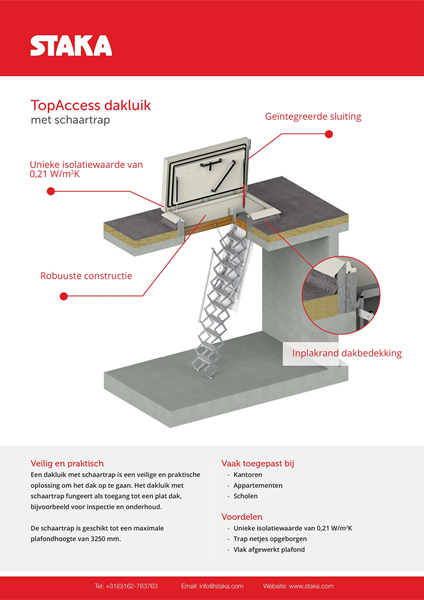 STAKA

TopAccess dakluik
met schaartrap

Geïntegreerde sluiting

Unieke isolatiewaarde van 0,21 W/m²K

Robuuste constructie

Inplakrand dakbedekking

Veilig en praktisch
Een dakluik met schaartrap is een veilige en praktische oplossing om het dak op te gaan. Het dakluik met schaartrap fungeert als toegang tot een plat dak, bijvoorbeeld voor inspectie en onderhoud.

De schaartrap is geschikt tot een maximale plafondhoogte van 3250 mm.

Vaak toegepast bij
- Kantoren
- Appartementen
- Scholen

Voordelen
- Unieke isolatiewaarde van 0,21 W/m²K
- Trap netjes opgeborgen
- Vlak afgewerkt plafond

Tel: +31(0)162-763763 Email: info@staka.com Website: www.staka.com